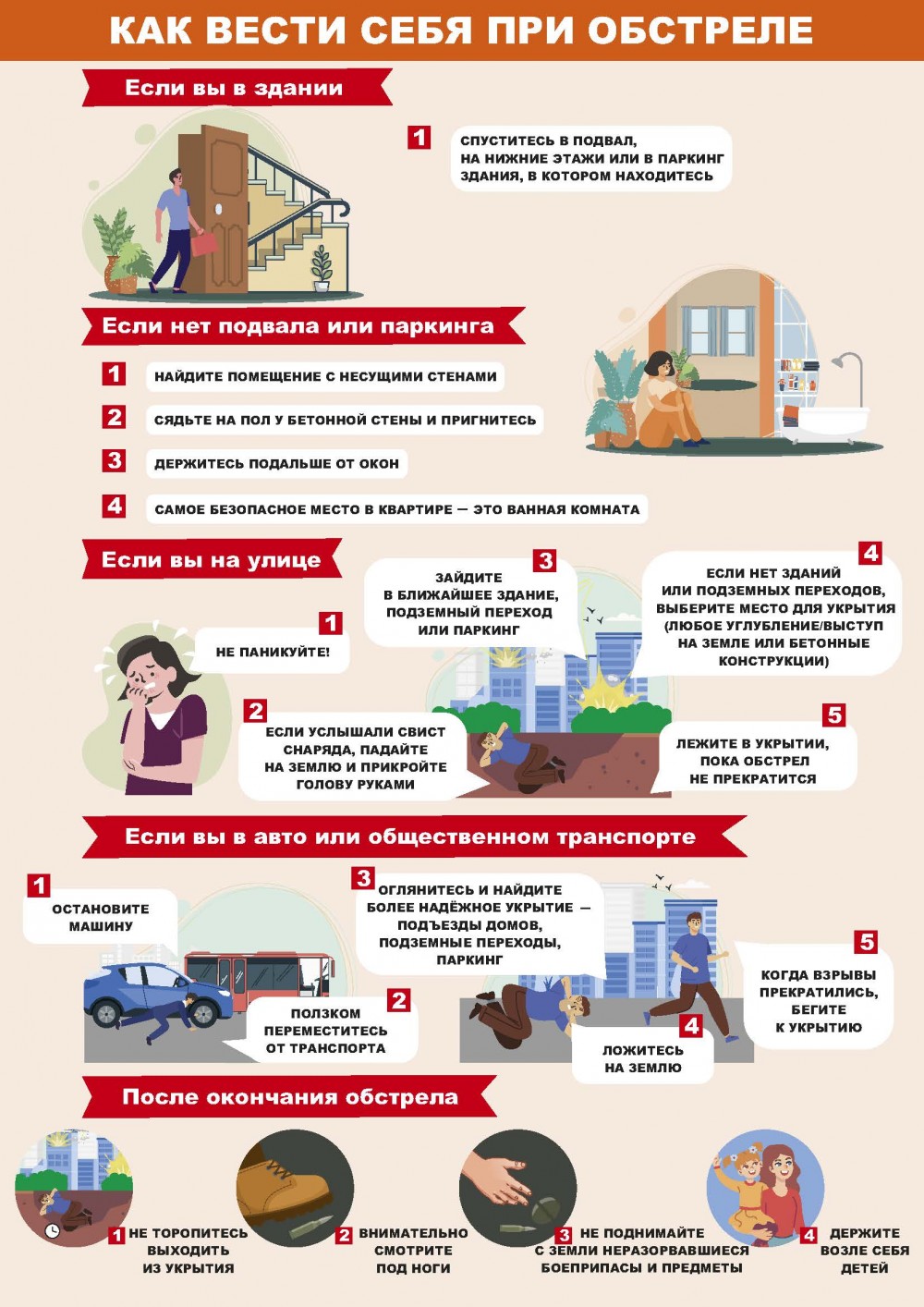 КАК ВЕСТИ СЕБЯ ПРИ ОБСТРЕЛЕ

Если вы в здании

1 СПУСТИТЕСЬ В ПОДВАЛ, НА НИЖНИЕ ЭТАЖИ ИЛИ В ПАРКИНГ ЗДАНИЯ, В КОТОРОМ НАХОДИТЕСЬ

Если нет подвала или паркинга

1 НАЙДИТЕ ПОМЕЩЕНИЕ С НЕСУЩИМИ СТЕНАМИ

2 СЯДЬТЕ НА ПОЛ У БЕТОННОЙ СТЕНЫ И ПРИГНИТЕСЬ

3 ДЕРЖИТЕСЬ ПОДАЛЬШЕ ОТ ОКОН

4 САМОЕ БЕЗОПАСНОЕ МЕСТО В КВАРТИРЕ — ЭТО ВАННАЯ КОМНАТА

Если вы на улице

1 НЕ ПАНИКУЙТЕ!

2 ЕСЛИ УСЛЫШАЛИ СВИСТ СНАРЯДА, ПАДАЙТЕ НА ЗЕМЛЮ И ПРИКРОЙТЕ ГОЛОВУ РУКАМИ

3 ЗАЙДИТЕ В БЛИЖАЙШЕЕ ЗДАНИЕ, ПОДЗЕМНЫЙ ПЕРЕХОД ИЛИ ПАРКИНГ

4 ЕСЛИ НЕТ ЗДАНИЙ ИЛИ ПОДЗЕМНЫХ ПЕРЕХОДОВ, ВЫБЕРИТЕ МЕСТО ДЛЯ УКРЫТИЯ (ЛЮБОЕ УГЛУБЛЕНИЕ/ВЫСТУП НА ЗЕМЛЕ ИЛИ БЕТОННЫЕ КОНСТРУКЦИИ)

5 ЛЕЖИТЕ В УКРЫТИИ, ПОКА ОБСТРЕЛ НЕ ПРЕКРАТИТСЯ

Если вы в авто или общественном транспорте

1 ОСТАНОВИТЕ МАШИНУ

2 ПОЛЗКОМ ПЕРЕМЕСТИТЕСЬ ОТ ТРАНСПОРТА

3 ОГЛЯНИТЕСЬ И НАЙДИТЕ БОЛЕЕ НАДЁЖНОЕ УКРЫТИЕ — ПОДЪЕЗДЫ ДОМОВ, ПОДЗЕМНЫЕ ПЕРЕХОДЫ, ПАРКИНГ

4 ЛОЖИТЕСЬ НА ЗЕМЛЮ

5 КОГДА ВЗРЫВЫ ПРЕКРАТИЛИСЬ, БЕГИТЕ К УКРЫТИЮ

После окончания обстрела

1 НЕ ТОРОПИТЕСЬ ВЫХОДИТЬ ИЗ УКРЫТИЯ

2 ВНИМАТЕЛЬНО СМОТРИТЕ ПОД НОГИ

3 НЕ ПОДНИМАЙТЕ С ЗЕМЛИ НЕРАЗОРВАВШИЕСЯ БОЕПРИПАСЫ И ПРЕДМЕТЫ

4 ДЕРЖИТЕ ВОЗЛЕ СЕБЯ ДЕТЕЙ